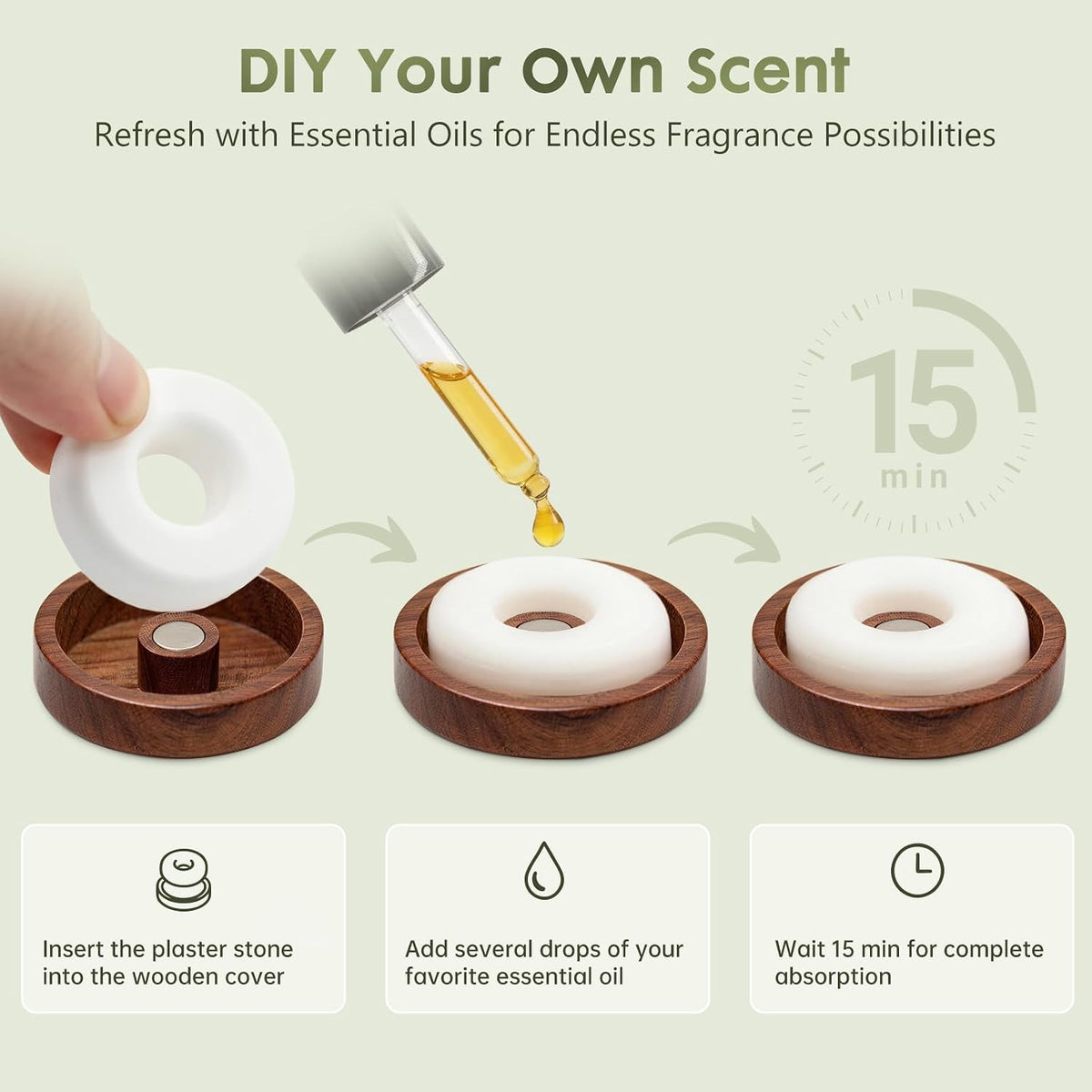 DIY Your Own Scent

Refresh with Essential Oils for Endless Fragrance Possibilities

15
min

Insert the plaster stone into the wooden cover

Add several drops of your favorite essential oil

Wait 15 min for complete absorption